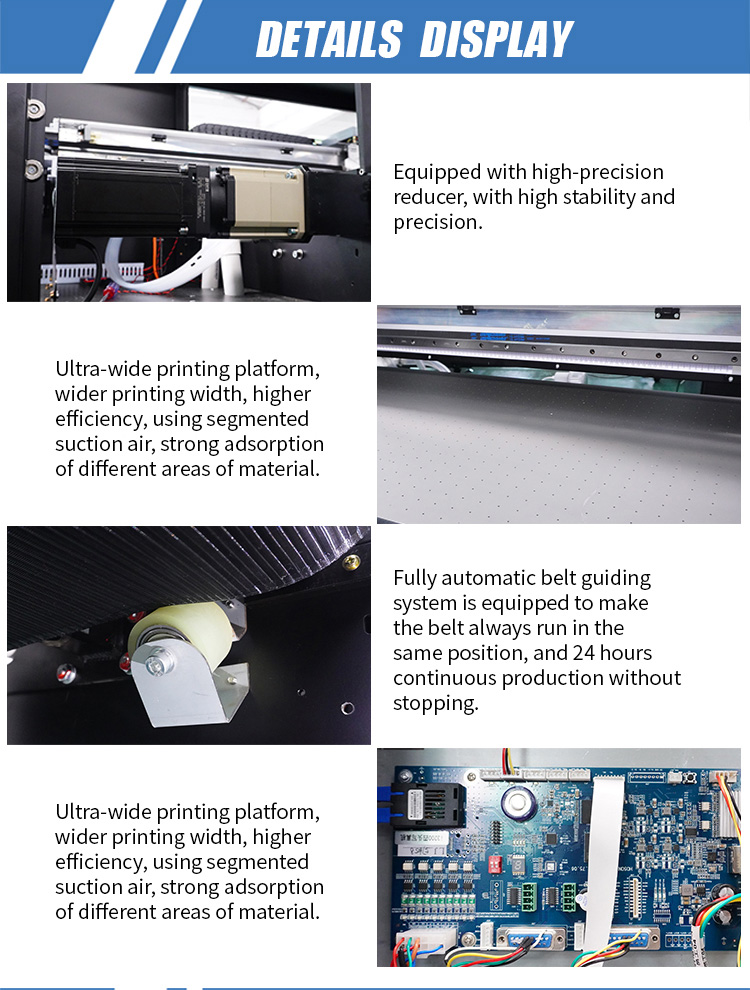 DETAILS DISPLAY

Equipped with high-precision reducer, with high stability and precision.

Ultra-wide printing platform, wider printing width, higher efficiency, using segmented suction air, strong adsorption of different areas of material.

Fully automatic belt guiding system is equipped to make the belt always run in the same position, and 24 hours continuous production without stopping.

Ultra-wide printing platform, wider printing width, higher efficiency, using segmented suction air, strong adsorption of different areas of material.