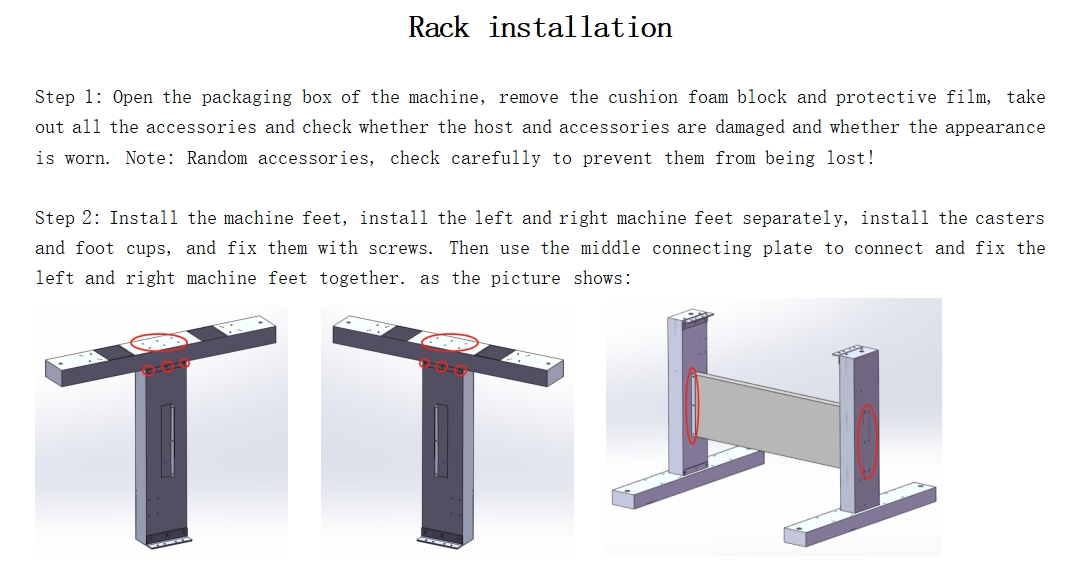 Rack installation

Step 1: Open the packaging box of the machine, remove the cushion foam block and protective film, take out all the accessories and check whether the host and accessories are damaged and whether the appearance is worn. Note: Random accessories, check carefully to prevent them from being lost!

Step 2: Install the machine feet, install the left and right machine feet separately, install the casters and foot cups, and fix them with screws. Then use the middle connecting plate to connect and fix the left and right machine feet together. as the picture shows: